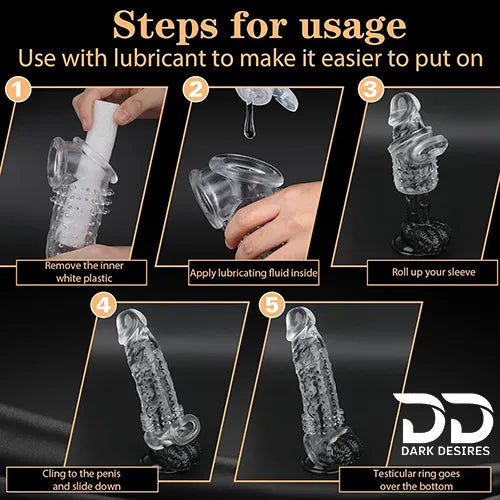 Steps for usage
Use with lubricant to make it easier to put on

1
Remove the inner white plastic

2
Apply lubricating fluid inside

3
Roll up your sleeve

4
Cling to the penis and slide down

5
Testicular ring goes over the bottom

DD
DARK DESIRES